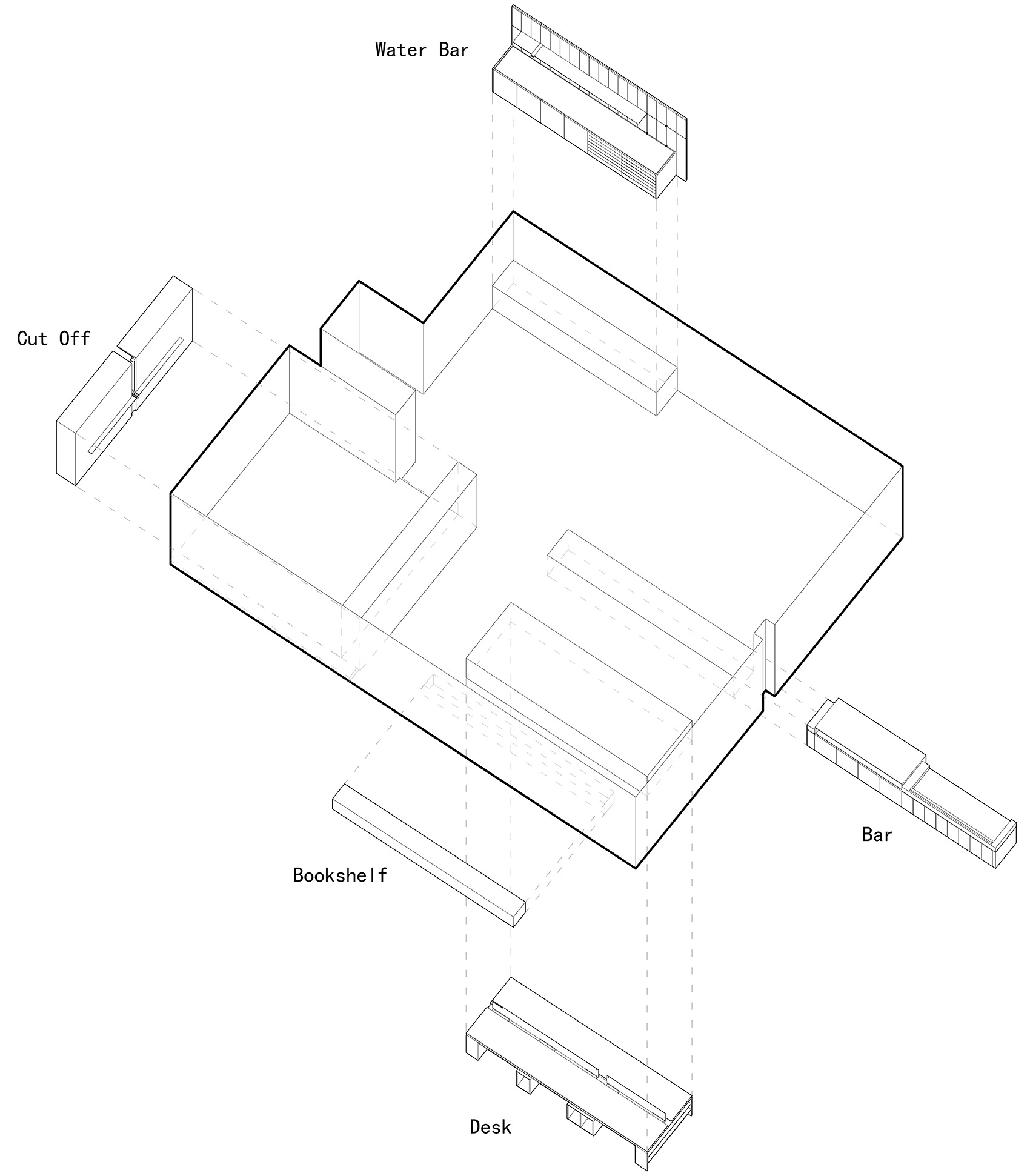 Water Bar

Cut Off

Bar

Bookshelf

Desk